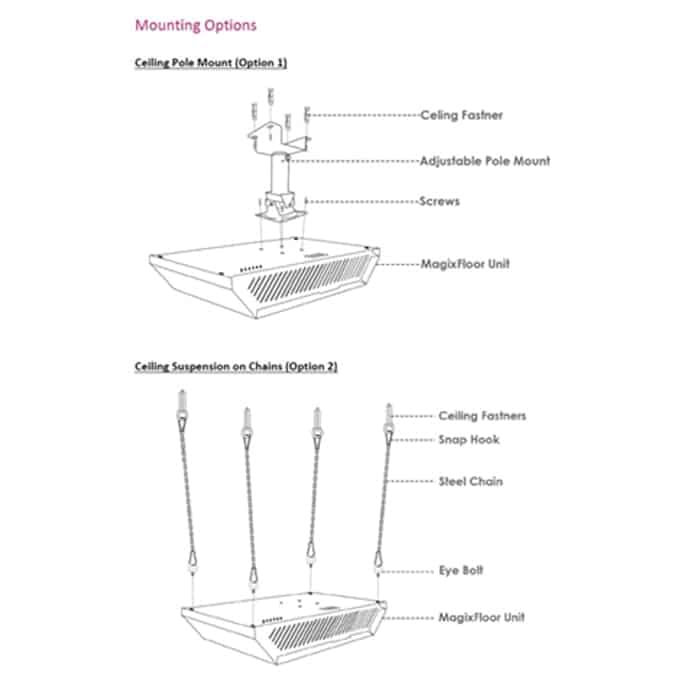 Mounting Options

Ceiling Pole Mount (Option 1)

Celing Fastner

Adjustable Pole Mount

Screws

MagixFloor Unit

Ceiling Suspension on Chains (Option 2)

Ceiling Fastners

Snap Hook

Steel Chain

Eye Bolt

MagixFloor Unit